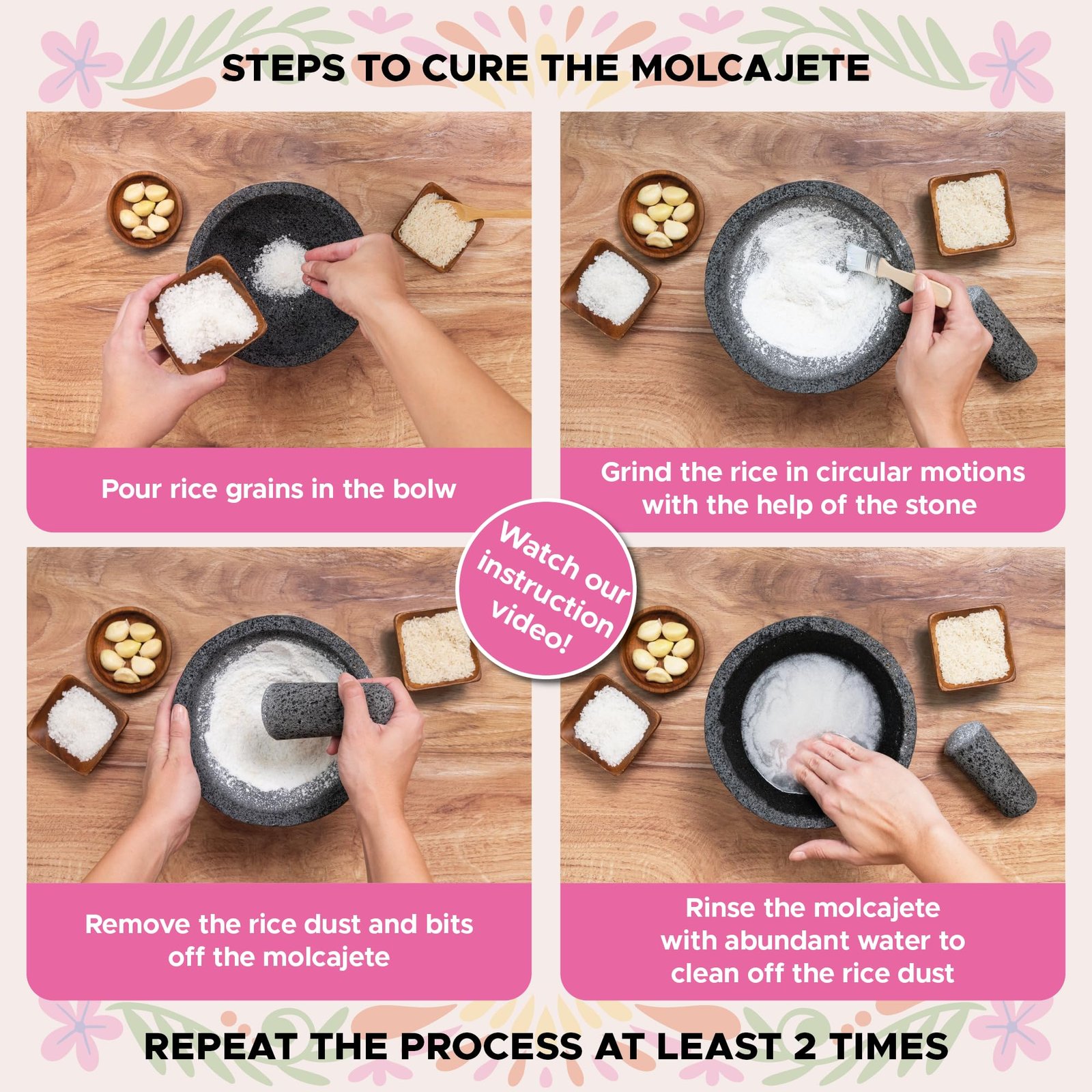 STEPS TO CURE THE MOLCAJETE

Pour rice grains in the bolw

Grind the rice in circular motions with the help of the stone

Watch our instruction video!

Remove the rice dust and bits off the molcajete

Rinse the molcajete with abundant water to clean off the rice dust

REPEAT THE PROCESS AT LEAST 2 TIMES